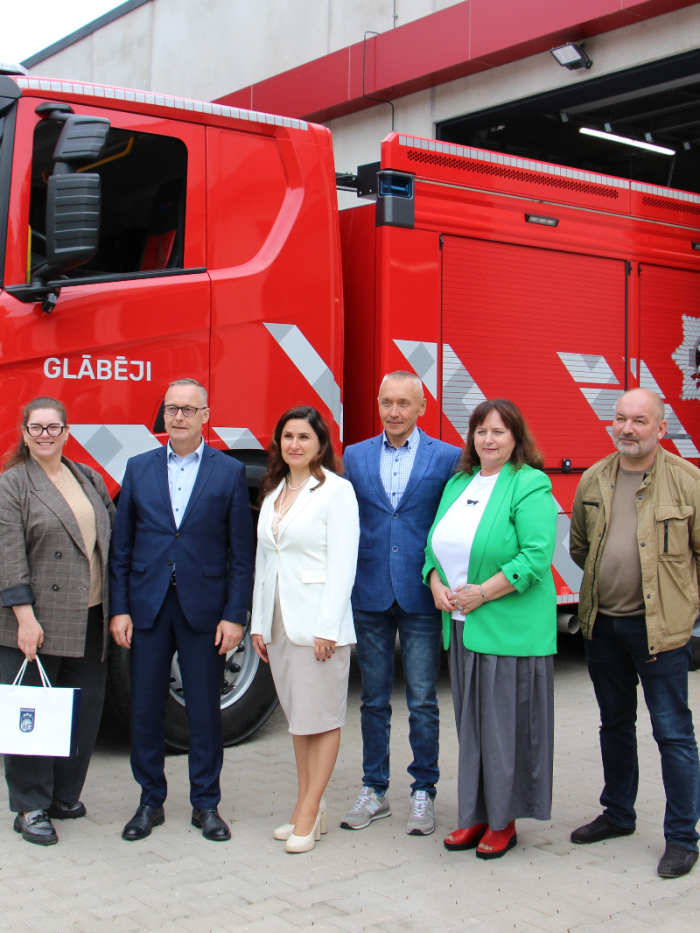 GLĀBĒJI